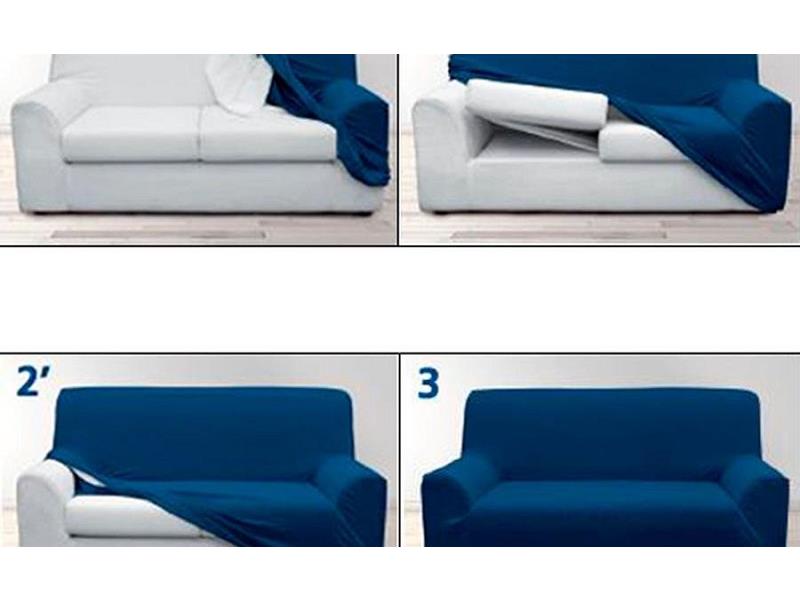 2'

3