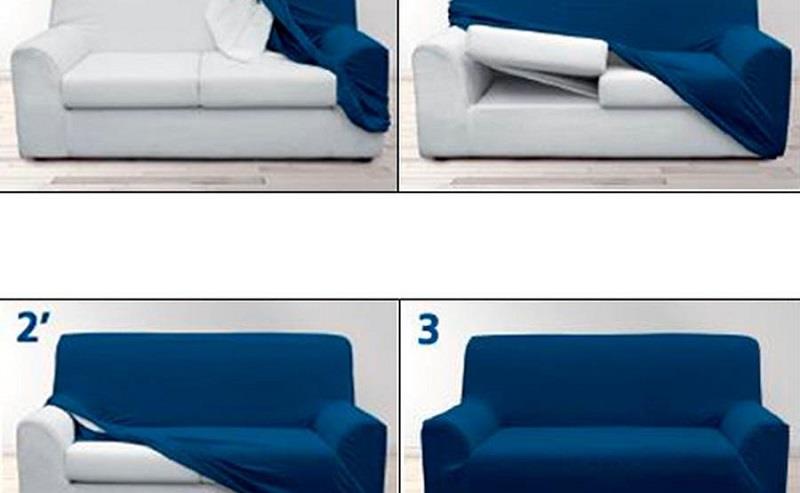 2'

3